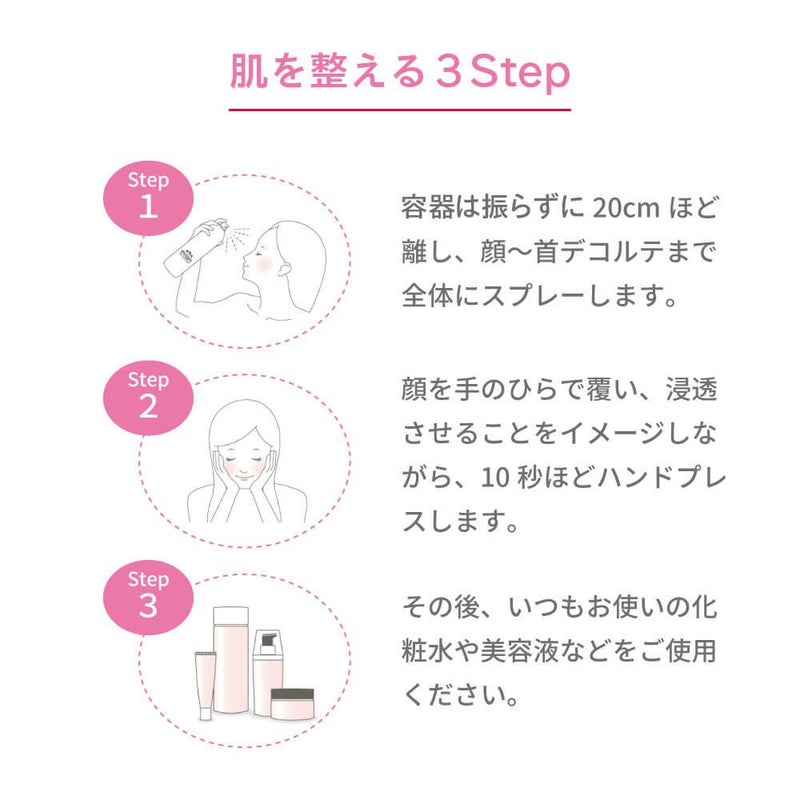 肌を整える３Step

Step
1

容器は振らずに 20cm ほど離し、顔〜首デコルテまで全体にスプレーします。

Step
2

顔を手のひらで覆い、浸透させることをイメージしながら、10 秒ほどハンドプレスします。

Step
3

その後、いつもお使いの化粧水や美容液などをご使用ください。