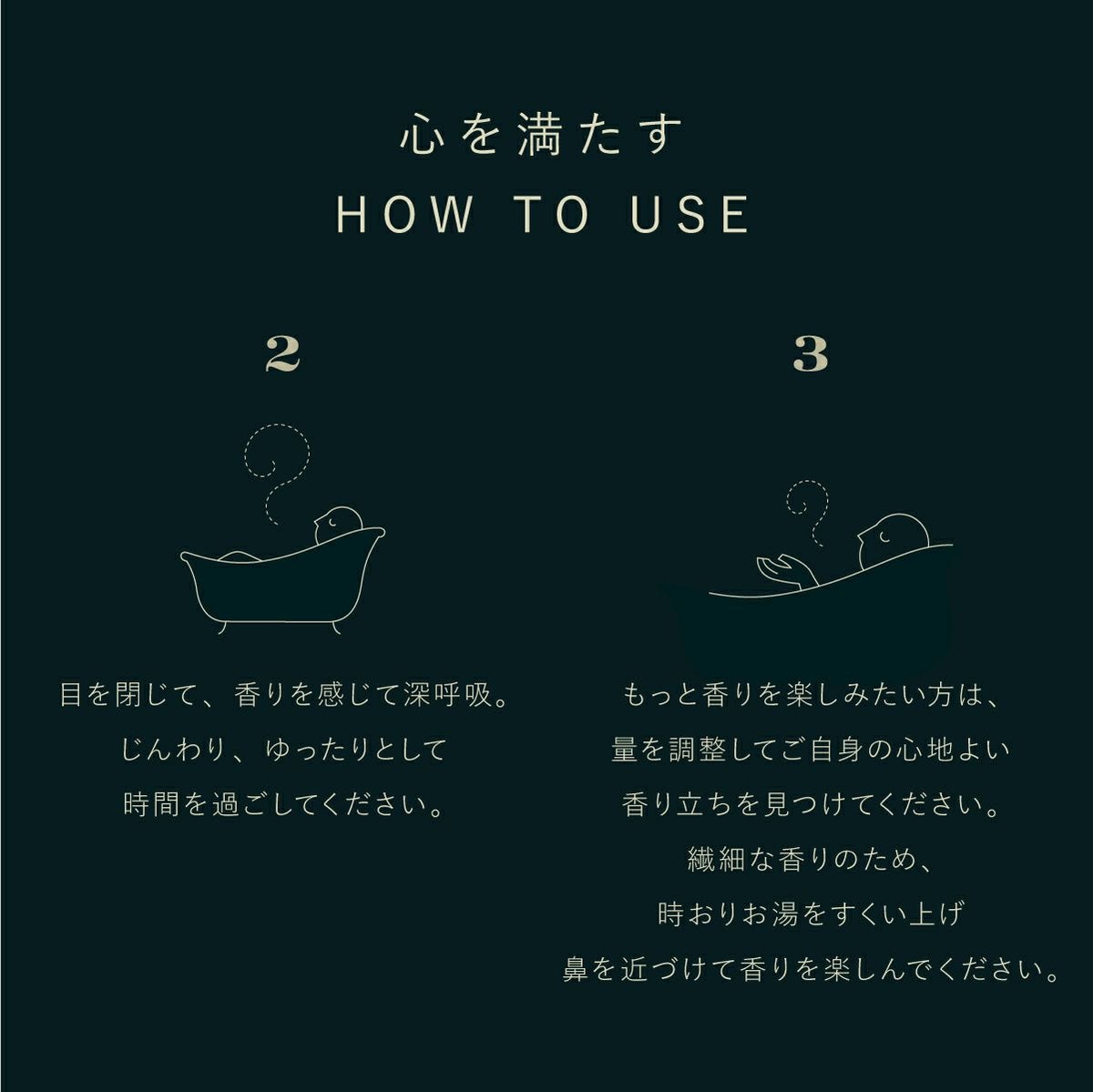 心を満たす
HOW TO USE

2

目を閉じて、香りを感じて深呼吸。
じんわり、ゆったりとして
時間を過ごしてください。

3

もっと香りを楽しみたい方は、
量を調整してご自身の心地よい
香り立ちを見つけてください。
繊細な香りのため、
時おりお湯をすくい上げ
鼻を近づけて香りを楽しんでください。